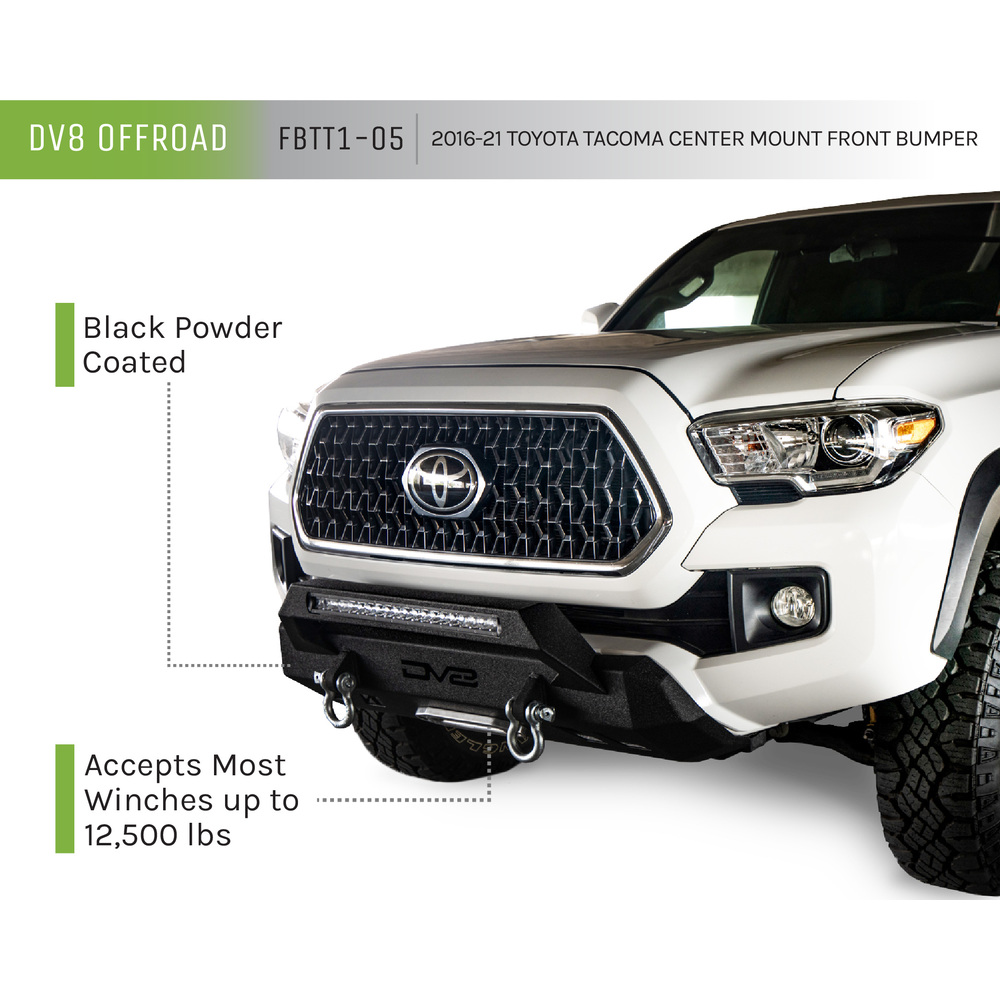 DV8 OFFROAD FBTT1-05 2016-21 TOYOTA TACOMA CENTER MOUNT FRONT BUMPER

Black Powder Coated

DV8

Accepts Most Winches up to 12,500 lbs